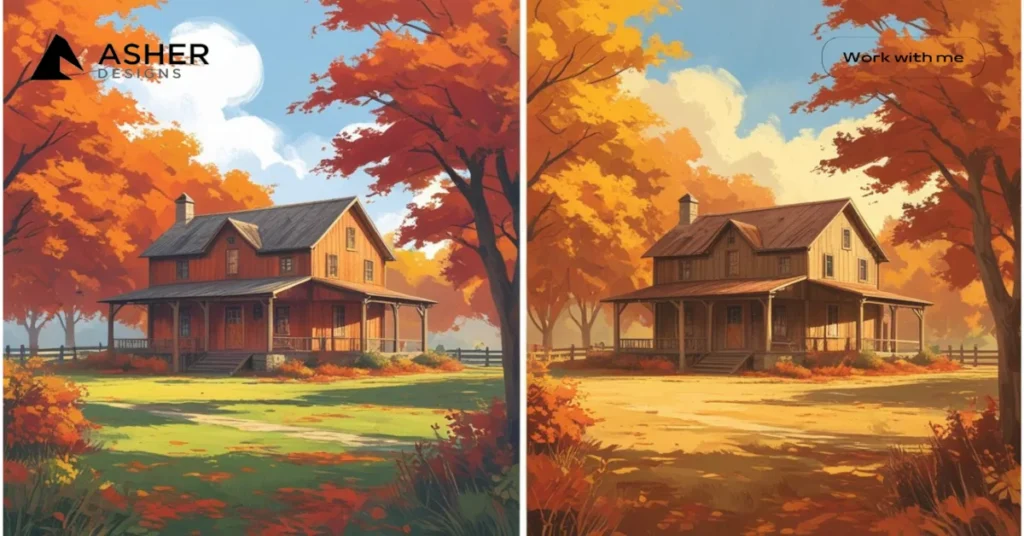 ASHER
DESIGNS

Work with me